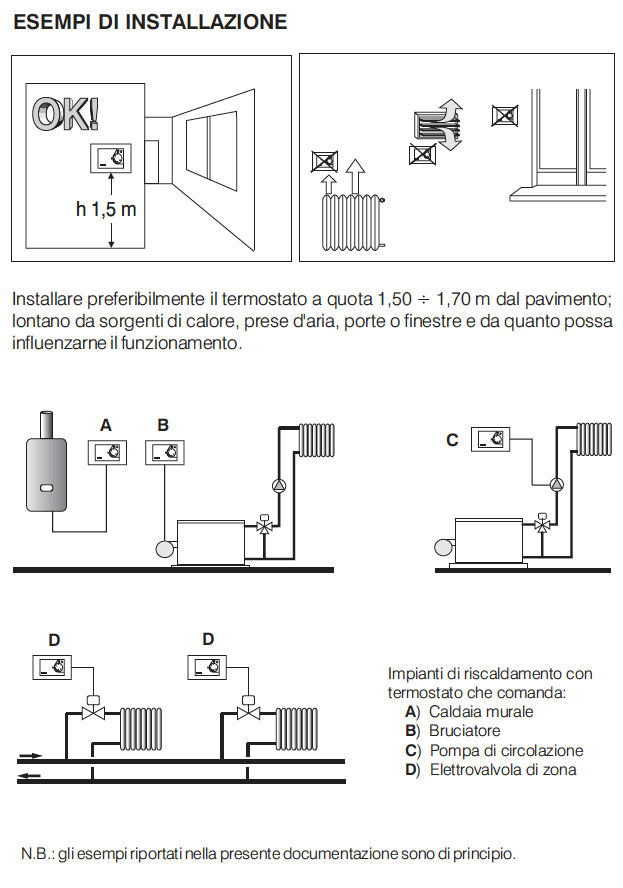 ESEMPI DI INSTALLAZIONE

OK!

h 1,5 m

Installare preferibilmente il termostato a quota 1,50 ÷ 1,70 m dal pavimento; lontano da sorgenti di calore, prese d'aria, porte o finestre e da quanto possa influenzarne il funzionamento.

A

B

C

D

D

Impianti di riscaldamento con termostato che comanda:
A) Caldaia murale
B) Bruciatore
C) Pompa di circolazione
D) Elettrovalvola di zona

N.B.: gli esempi riportati nella presente documentazione sono di principio.