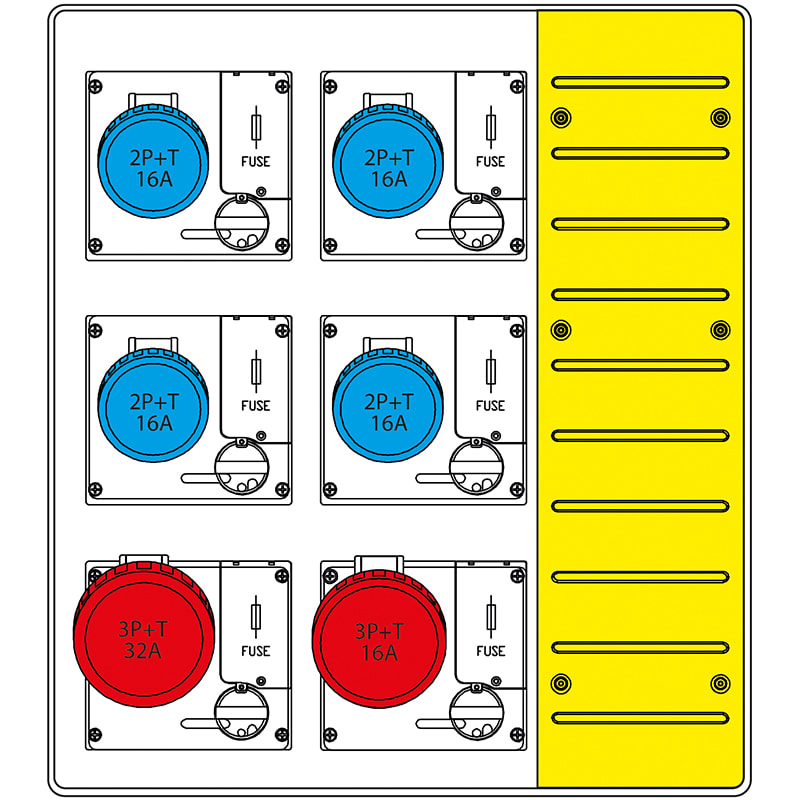 2P+T
16A

FUSE

2P+T
16A

FUSE

2P+T
16A

FUSE

2P+T
16A

FUSE

3P+T
32A

FUSE

3P+T
16A

FUSE