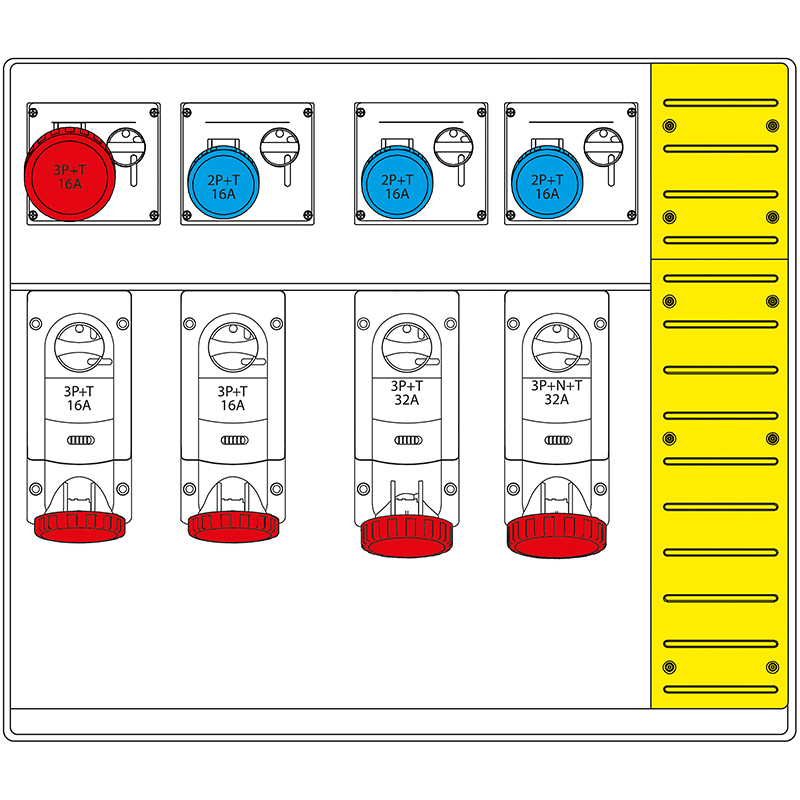 3P+T
16A

2P+T
16A

2P+T
16A

2P+T
16A

3P+T
16A

3P+T
16A

3P+T
32A

3P+N+T
32A