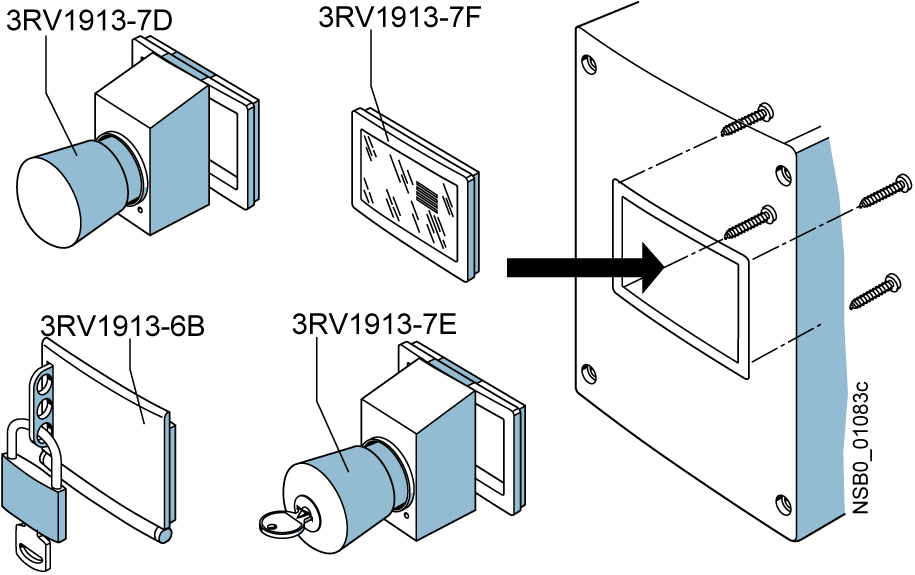 3RV1913-7D

3RV1913-7F

3RV1913-6B

3RV1913-7E

NSB0_01083c